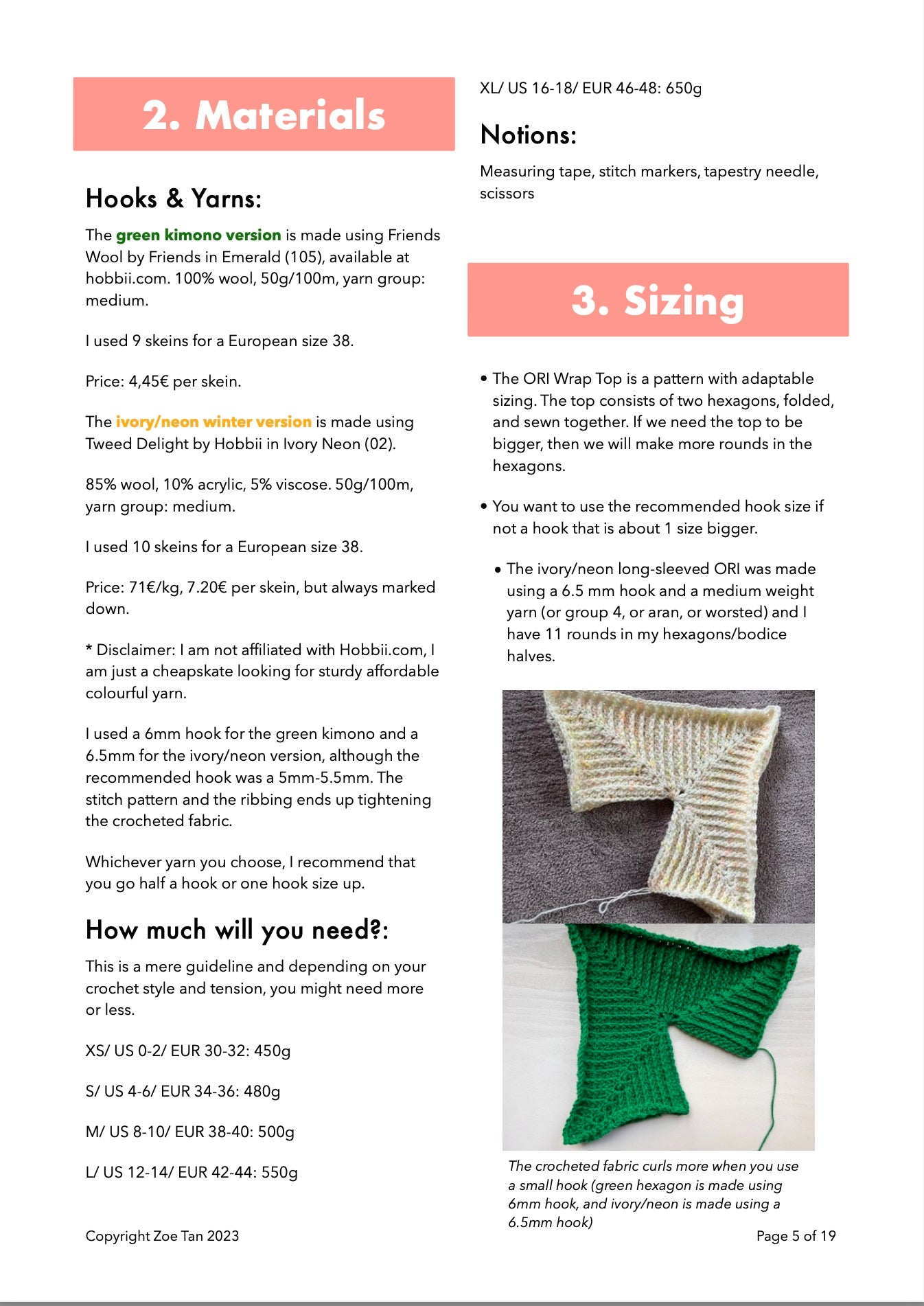 2. Materials

Hooks & Yarns:

The green kimono version is made using Friends Wool by Friends in Emerald (105), available at hobbii.com. 100% wool, 50g/100m, yarn group: medium.

I used 9 skeins for a European size 38.

Price: 4,45€ per skein.

The ivory/neon winter version is made using Tweed Delight by Hobbii in Ivory Neon (02).

85% wool, 10% acrylic, 5% viscose. 50g/100m, yarn group: medium.

I used 10 skeins for a European size 38.

Price: 71€/kg, 7.20€ per skein, but always marked down.

* Disclaimer: I am not affiliated with Hobbii.com, I am just a cheapskate looking for sturdy affordable colourful yarn.

I used a 6mm hook for the green kimono and a 6.5mm for the ivory/neon version, although the recommended hook was a 5mm-5.5mm. The stitch pattern and the ribbing ends up tightening the crocheted fabric.

Whichever yarn you choose, I recommend that you go half a hook or one hook size up.

How much will you need?:

This is a mere guideline and depending on your crochet style and tension, you might need more or less.

XS/ US 0-2/ EUR 30-32: 450g

S/ US 4-6/ EUR 34-36: 480g

M/ US 8-10/ EUR 38-40: 500g

L/ US 12-14/ EUR 42-44: 550g

XL/ US 16-18/ EUR 46-48: 650g

Notions:

Measuring tape, stitch markers, tapestry needle, scissors

3. Sizing

• The ORI Wrap Top is a pattern with adaptable sizing. The top consists of two hexagons, folded, and sewn together. If we need the top to be bigger, then we will make more rounds in the hexagons.

• You want to use the recommended hook size if not a hook that is about 1 size bigger.

• The ivory/neon long-sleeved ORI was made using a 6.5 mm hook and a medium weight yarn (or group 4, or aran, or worsted) and I have 11 rounds in my hexagons/bodice halves.

The crocheted fabric curls more when you use a small hook (green hexagon is made using 6mm hook, and ivory/neon is made using a 6.5mm hook)

Copyright Zoe Tan 2023

Page 5 of 19