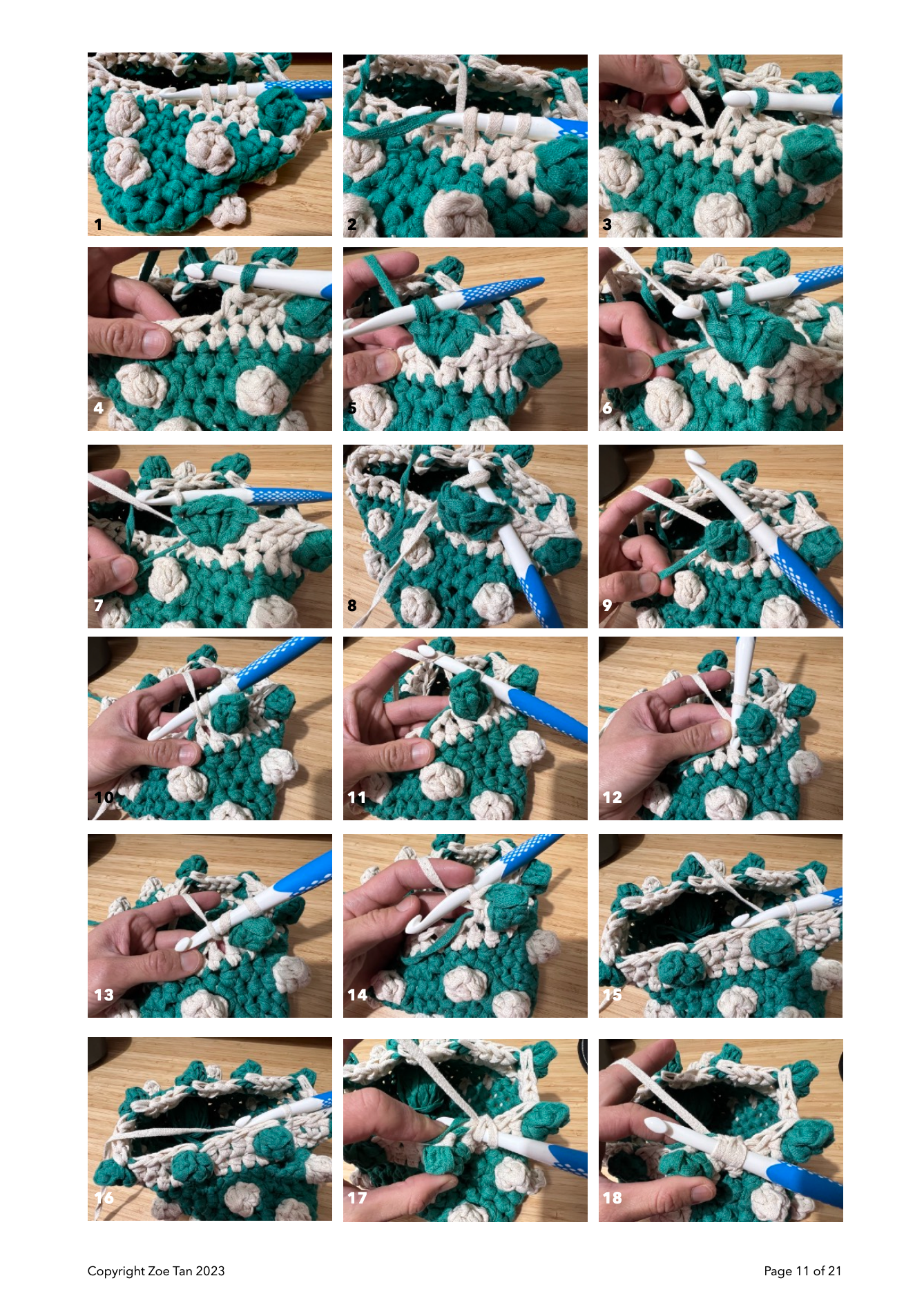 1

2

3

4

5

6

7

8

9

10

11

12

13

14

15

16

17

18

Copyright Zoe Tan 2023

Page 11 of 21